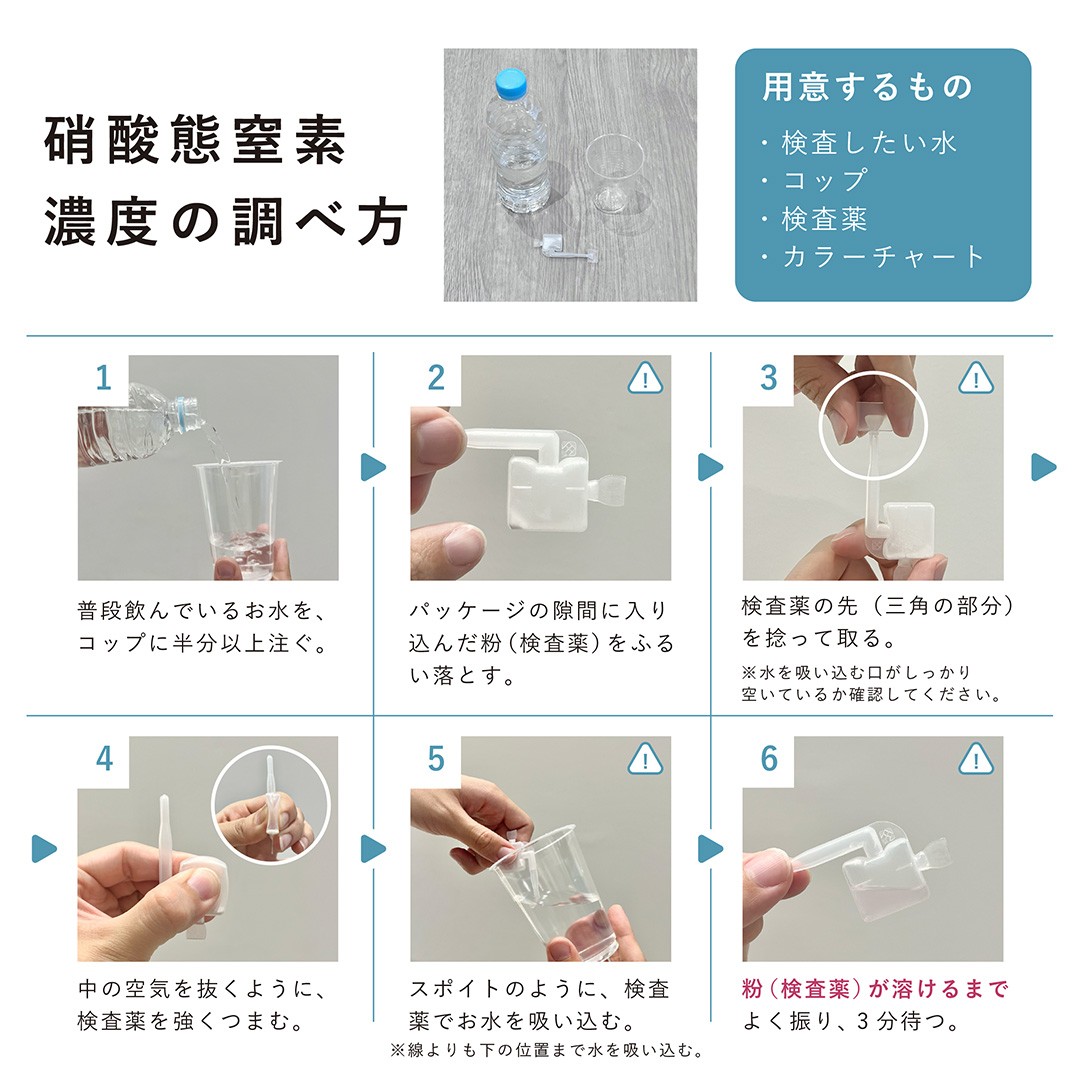 硝酸態窒素
濃度の調べ方

用意するもの
・検査したい水
・コップ
・検査薬
・カラーチャート

1
普段飲んでいるお水を、コップに半分以上注ぐ。

2
パッケージの隙間に入り込んだ粉（検査薬）をふるい落とす。

3
検査薬の先（三角の部分）を捻って取る。
※水を吸い込む口がしっかり空いているか確認してください。

4
中の空気を抜くように、検査薬を強くつまむ。

5
スポイトのように、検査薬でお水を吸い込む。
※線よりも下の位置まで水を吸い込む。

6
粉（検査薬）が溶けるまでよく振り、3分待つ。